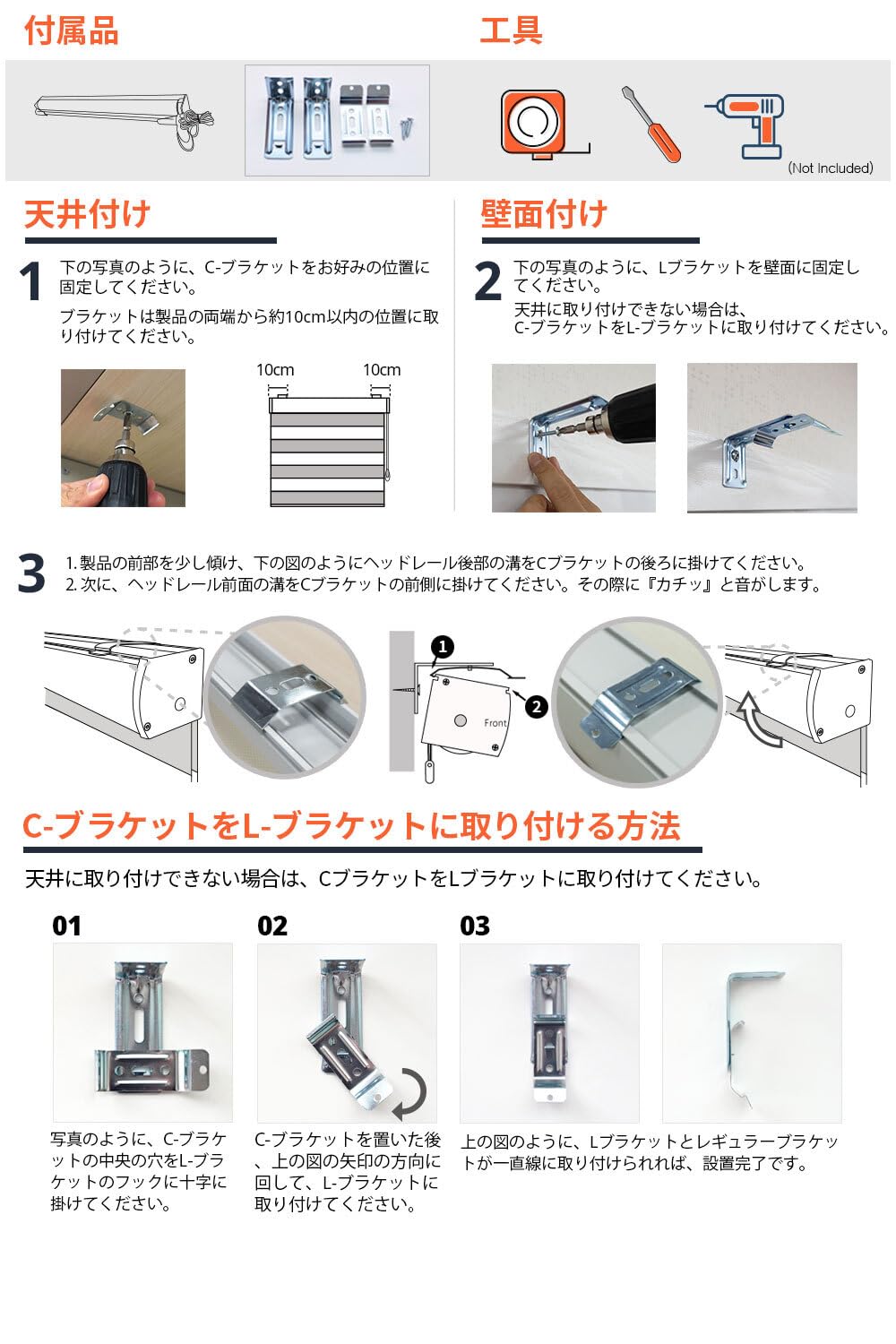 付属品

工具

(Not Included)

天井付け

1 下の写真のように、C-ブラケットをお好みの位置に固定してください。
ブラケットは製品の両端から約10cm以内の位置に取り付けてください。

10cm 10cm

壁面付け

2 下の写真のように、Lブラケットを壁面に固定してください。
天井に取り付けできない場合は、C-ブラケットをL-ブラケットに取り付けてください。

3 1. 製品の前部を少し傾け、下の図のようにヘッドレール後部の溝をCブラケットの後ろに掛けてください。
2. 次に、ヘッドレール前面の溝をCブラケットの前側に掛けてください。その際に『カチッ』と音がします。

1

2

Front

C-ブラケットをL-ブラケットに取り付ける方法

天井に取り付けできない場合は、CブラケットをLブラケットに取り付けてください。

01

写真のように、C-ブラケットの中央の穴をL-ブラケットのフックに十字に掛けてください。

02

C-ブラケットを置いた後、上の図の矢印の方向に回して、L-ブラケットに取り付けてください。

03

上の図のように、Lブラケットとレギュラーブラケットが一直線に取り付けられれば、設置完了です。